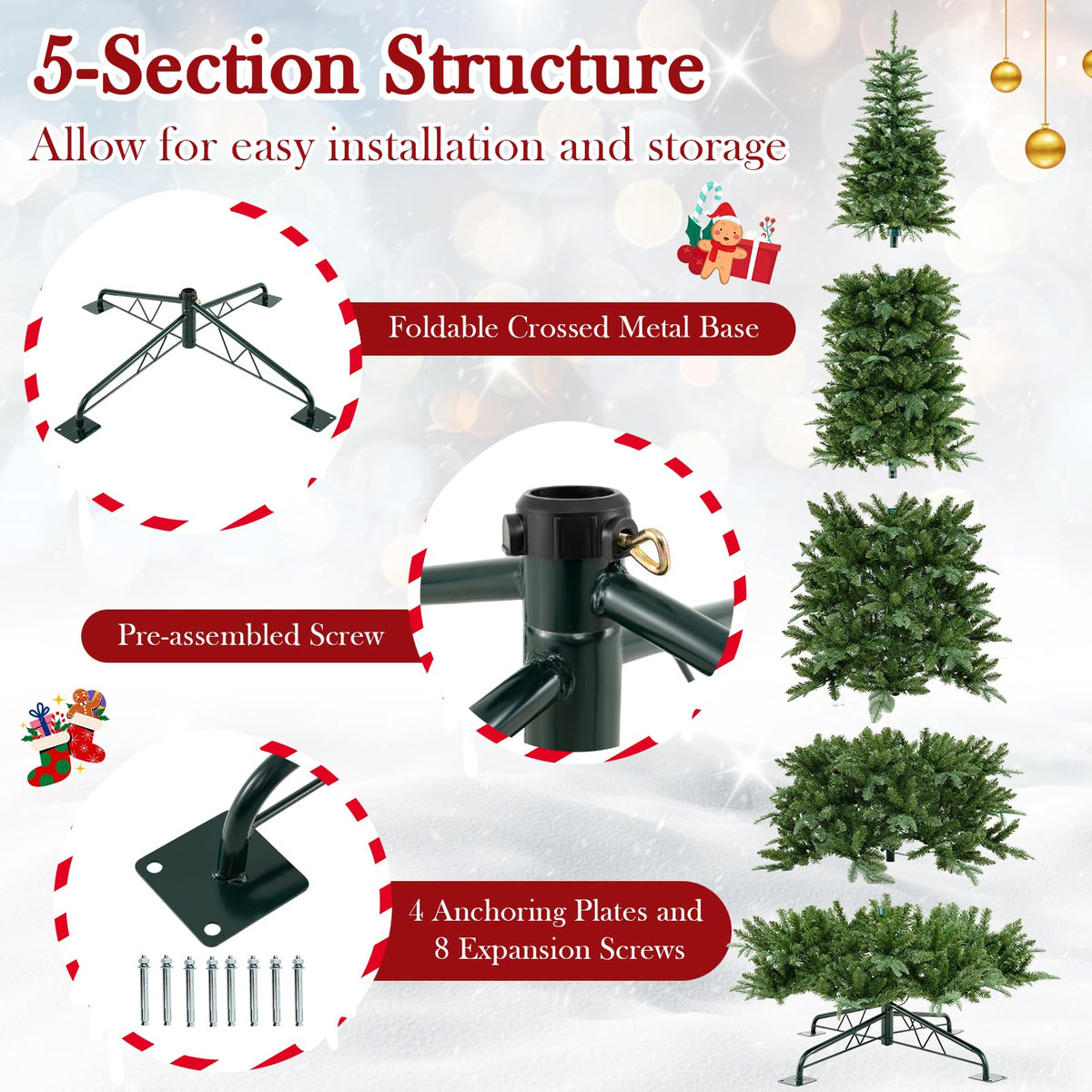 5-Section Structure
Allow for easy installation and storage

Foldable Crossed Metal Base

Pre-assembled Screw

4 Anchoring Plates and 8 Expansion Screws