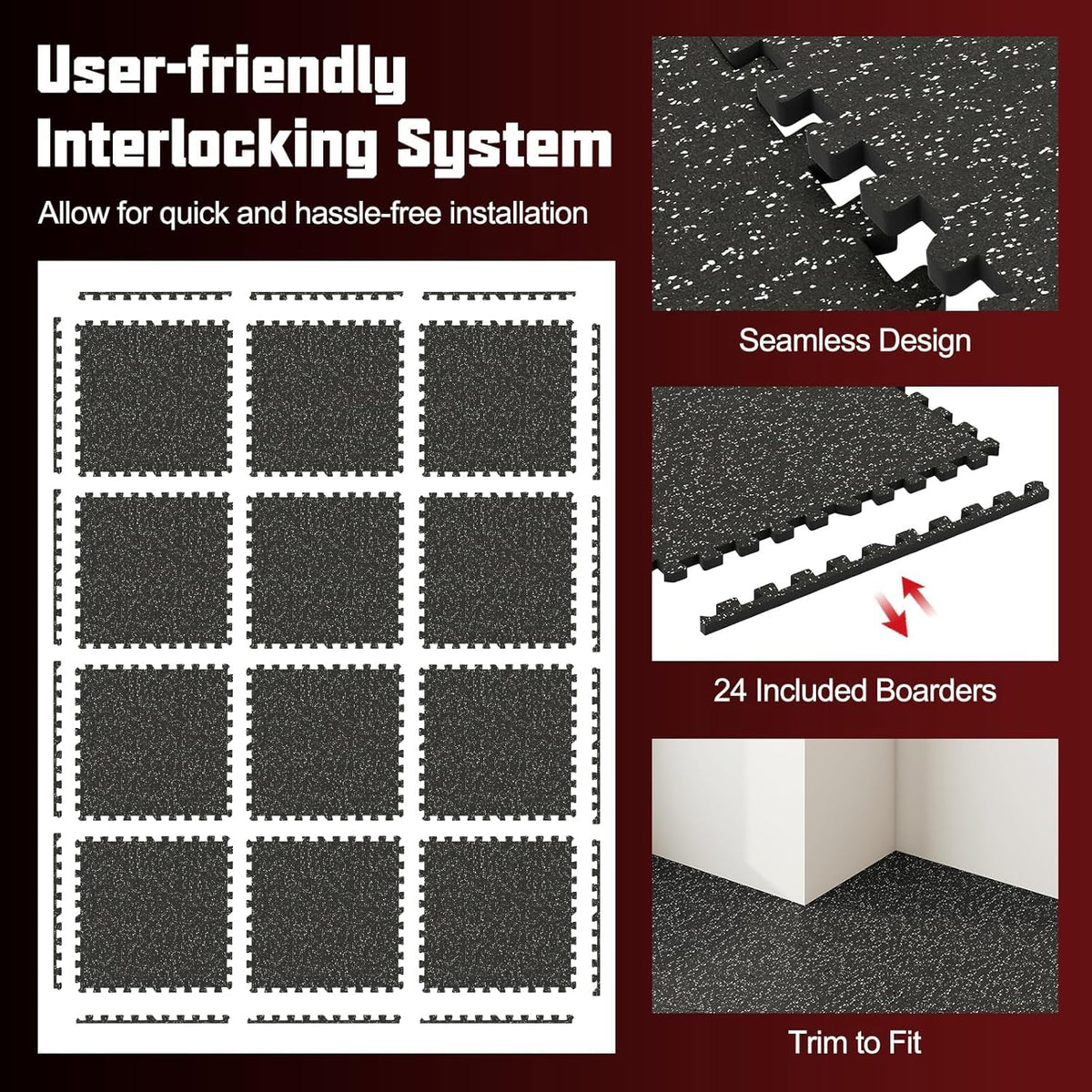 User-friendly Interlocking System

Allow for quick and hassle-free installation

Seamless Design

24 Included Boarders

Trim to Fit